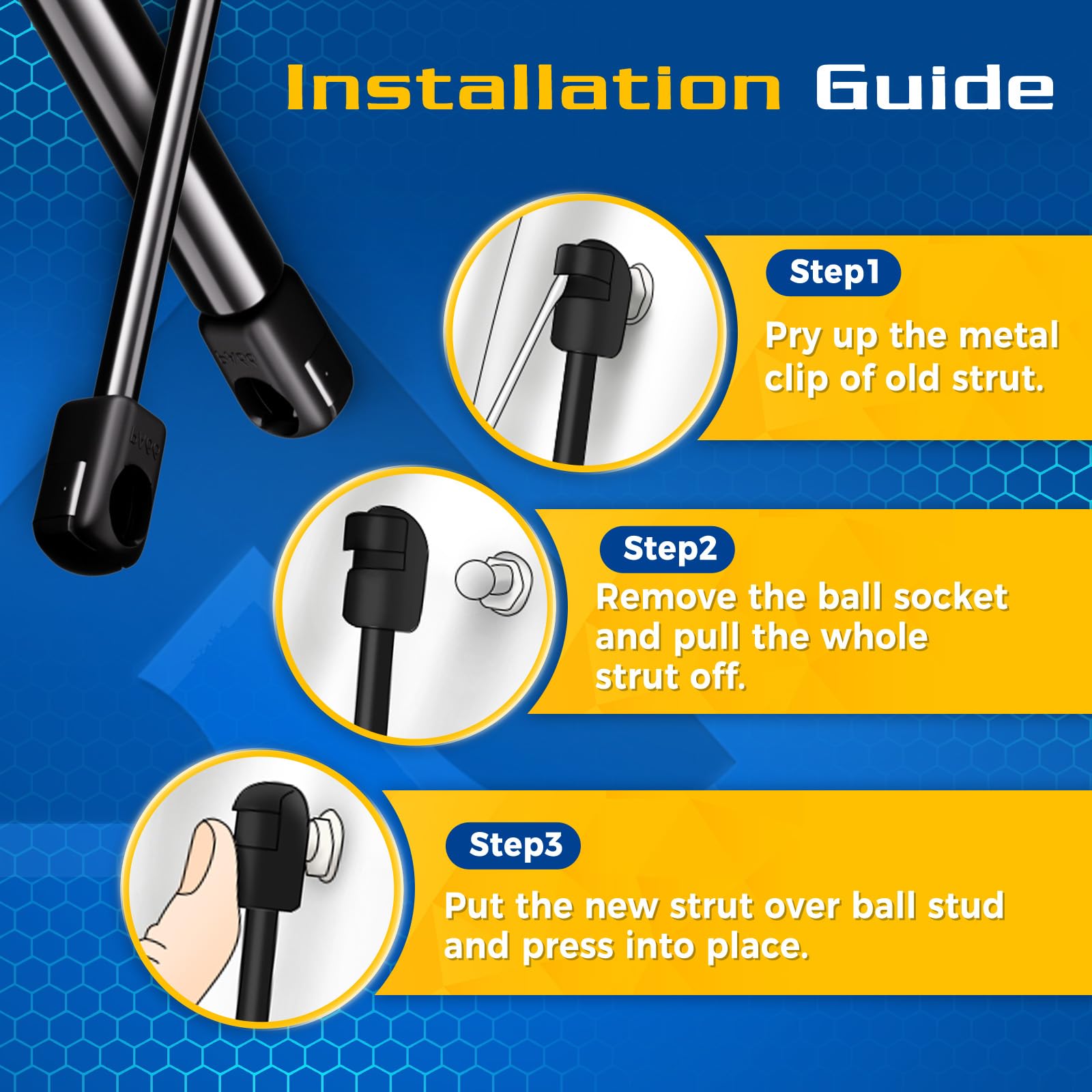 Installation Guide

Step1

Pry up the metal clip of old strut.

Step2

Remove the ball socket and pull the whole strut off.

Step3

Put the new strut over ball stud and press into place.