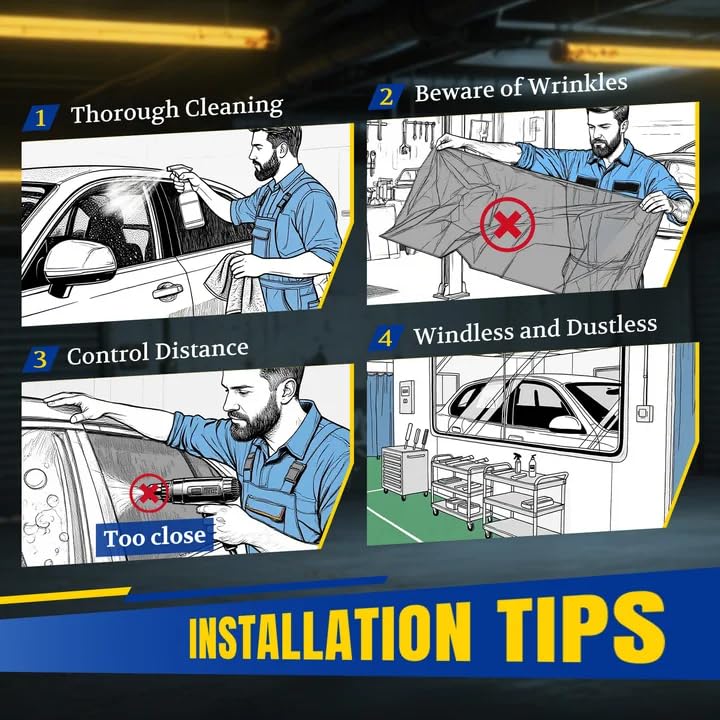 1 Thorough Cleaning

2 Beware of Wrinkles

3 Control Distance

Too close

4 Windless and Dustless

INSTALLATION TIPS